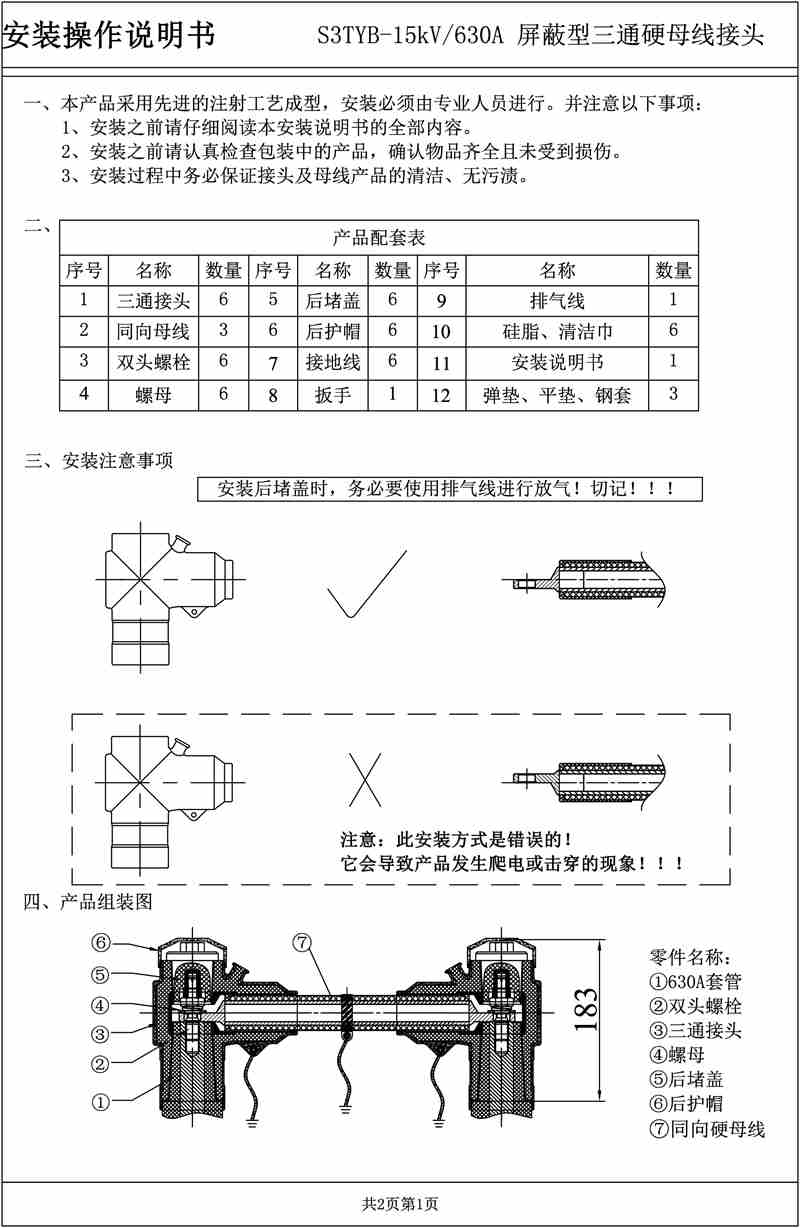 安装操作说明书　　S3TYB-15kV/630A 屏蔽型三通硬母线接头

一、本产品采用先进的注射工艺成型，安装必须由专业人员进行。并注意以下事项：
1、安装之前请仔细阅读本安装说明书的全部内容。
2、安装之前请认真检查包装中的产品，确认物品齐全且未受到损伤。
3、安装过程中务必保证接头及母线产品的清洁、无污渍。

二、

产品配套表

| 序号 | 名称 | 数量 | 序号 | 名称 | 数量 | 序号 | 名称 | 数量 |
|---|---|---|---|---|---|---|---|---|
| 1 | 三通接头 | 6 | 5 | 后堵盖 | 6 | 9 | 排气线 | 1 |
| 2 | 同向母线 | 3 | 6 | 后护帽 | 6 | 10 | 硅脂、清洁巾 | 6 |
| 3 | 双头螺栓 | 6 | 7 | 接地线 | 6 | 11 | 安装说明书 | 1 |
| 4 | 螺母 | 6 | 8 | 扳手 | 1 | 12 | 弹垫、平垫、钢套 | 3 |

三、安装注意事项

安装后堵盖时，务必要使用排气线进行放气！切记！！！

注意：此安装方式是错误的！
它会导致产品发生爬电或击穿的现象！！！

四、产品组装图

⑥
⑤
④
③
②
①
⑦
183

零件名称：
①630A套管
②双头螺栓
③三通接头
④螺母
⑤后堵盖
⑥后护帽
⑦同向硬母线

共2页第1页